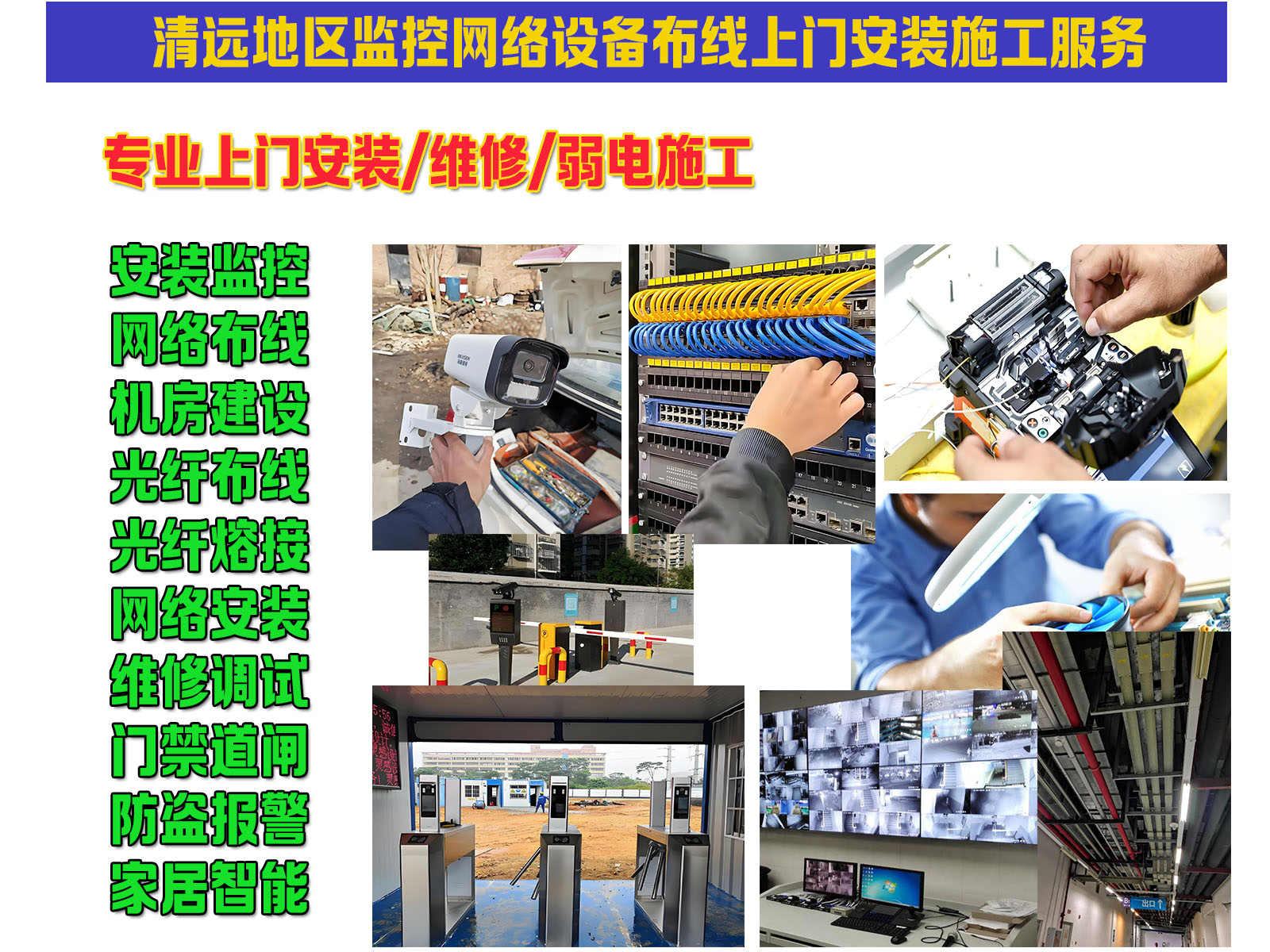 清远地区监控网络设备布线上门安装施工服务

专业上门安装/维修/弱电施工

安装监控
网络布线
机房建设
光纤布线
光纤熔接
网络安装
维修调试
门禁道闸
防盗报警
家居智能

HIKVISION

出口